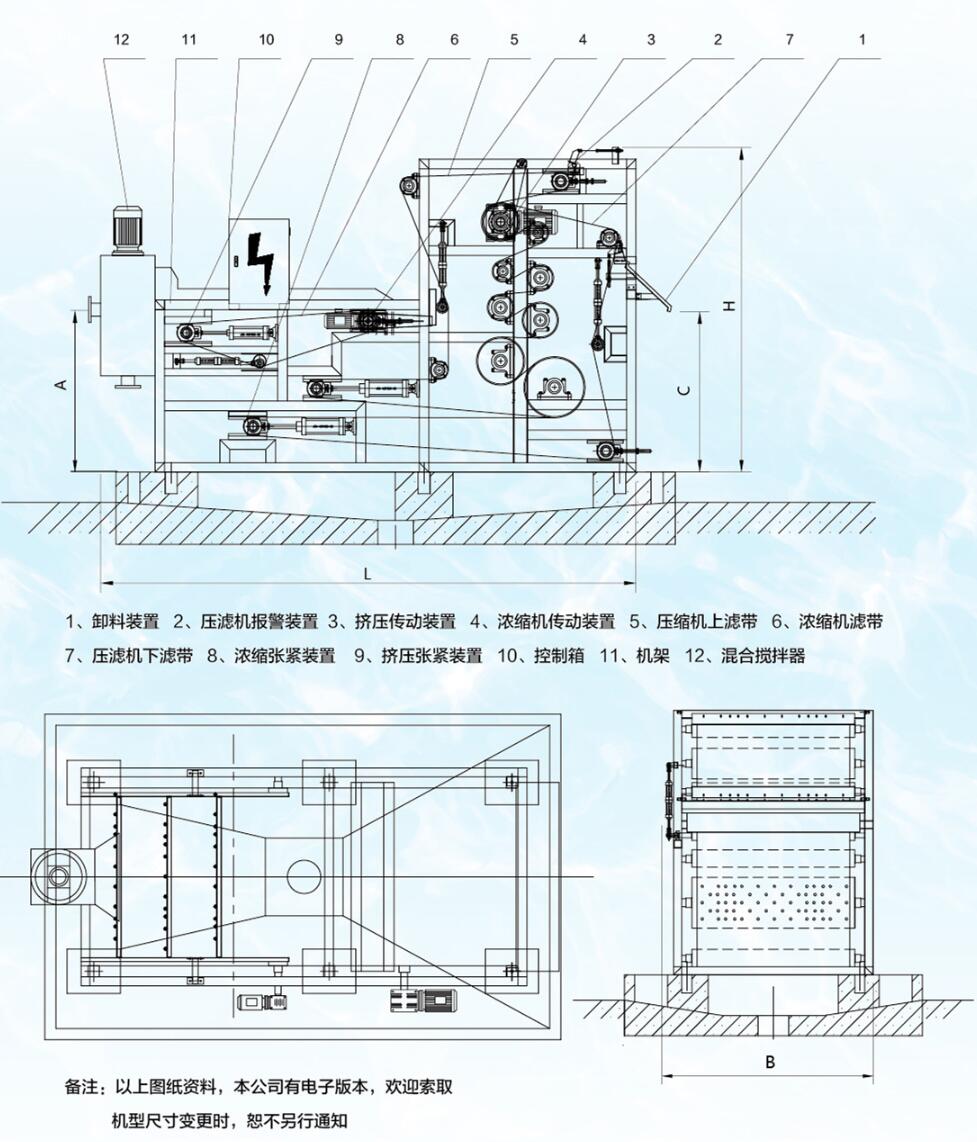 12 11 10 9 8 6 5 4 3 2 7 1

A

H

C

L

1、卸料装置 2、压滤机报警装置 3、挤压传动装置 4、浓缩机传动装置 5、压缩机上滤带 6、浓缩机滤带 7、压滤机下滤带 8、浓缩张紧装置 9、挤压张紧装置 10、控制箱 11、机架 12、混合搅拌器

B

备注：以上图纸资料，本公司有电子版本，欢迎索取
机型尺寸变更时，恕不另行通知